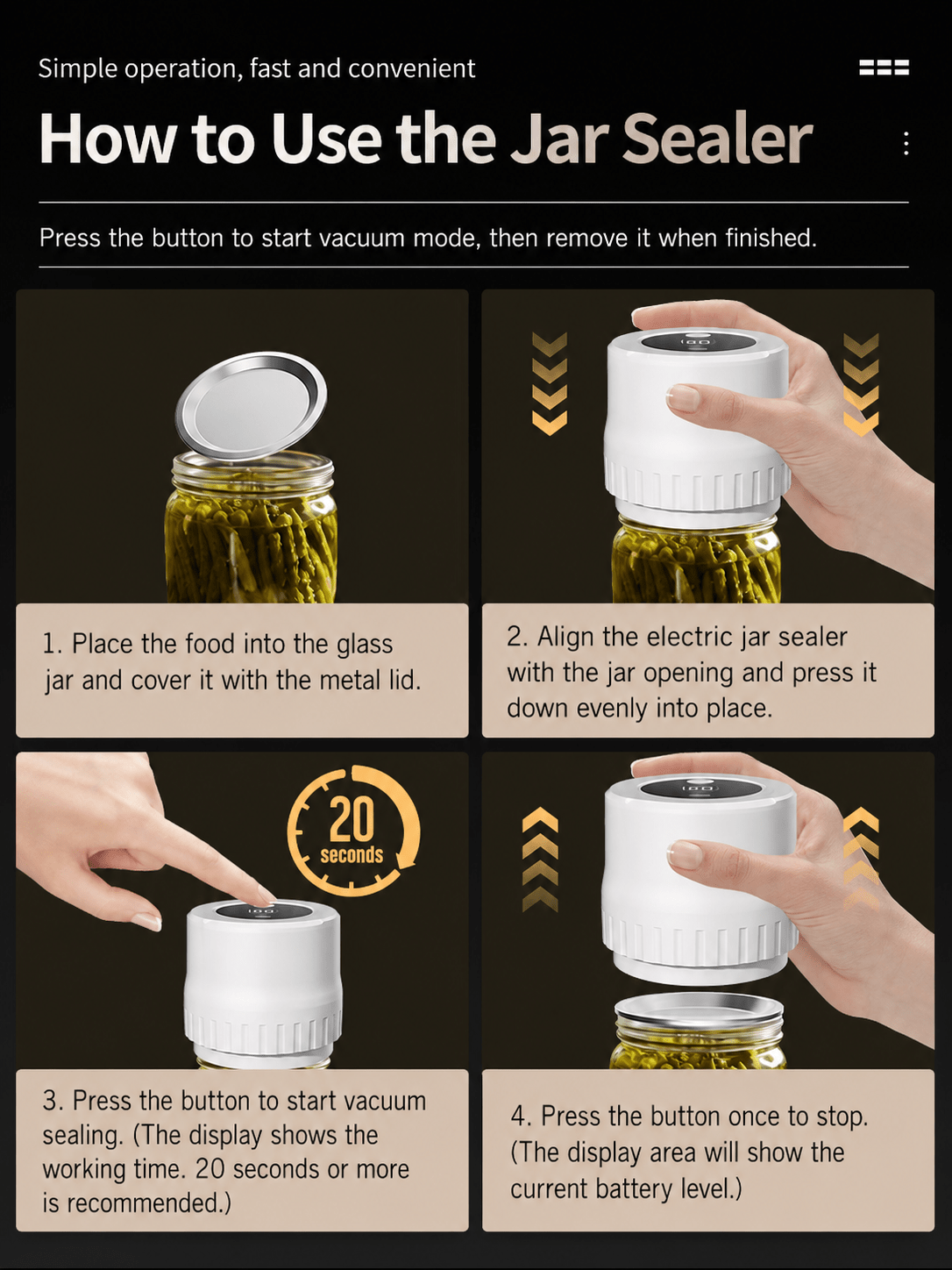 Simple operation, fast and convenient

How to Use the Jar Sealer

Press the button to start vacuum mode, then remove it when finished.

1. Place the food into the glass jar and cover it with the metal lid.

2. Align the electric jar sealer with the jar opening and press it down evenly into place.

20 seconds

3. Press the button to start vacuum sealing. (The display shows the working time. 20 seconds or more is recommended.)

4. Press the button once to stop. (The display area will show the current battery level.)